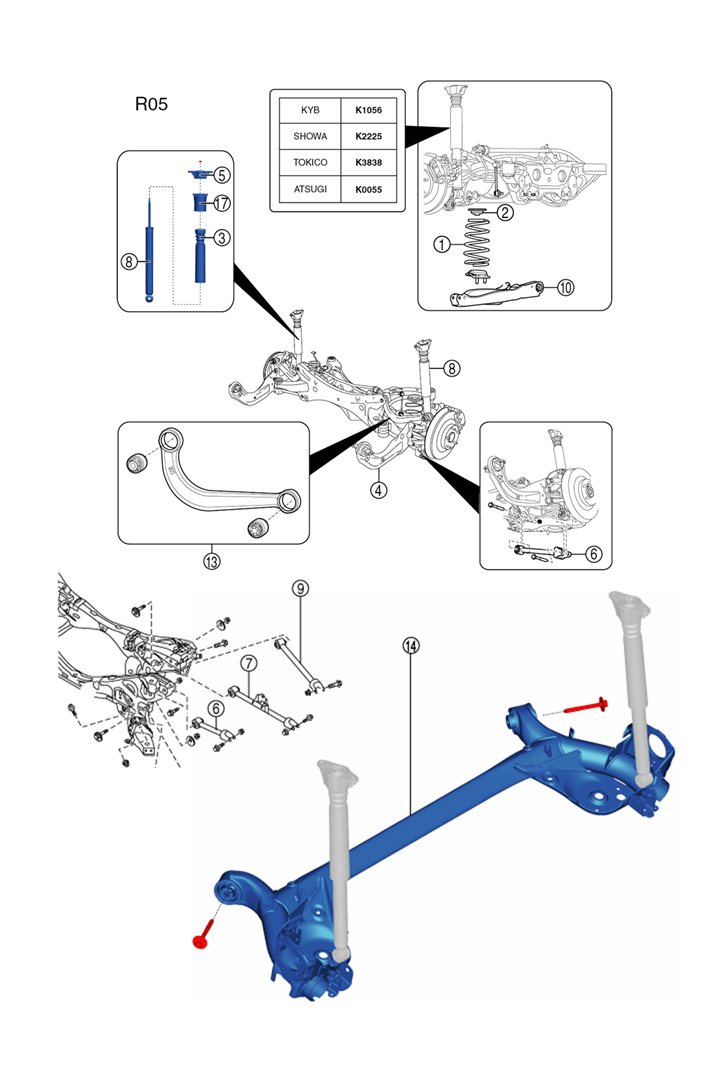 R05

| KYB | K1056 |
|---|---|
| SHOWA | K2225 |
| TOKICO | K3838 |
| ATSUGI | K0055 |

5
17
3
8
2
1
10
8
4
13
6
9
7
6
14