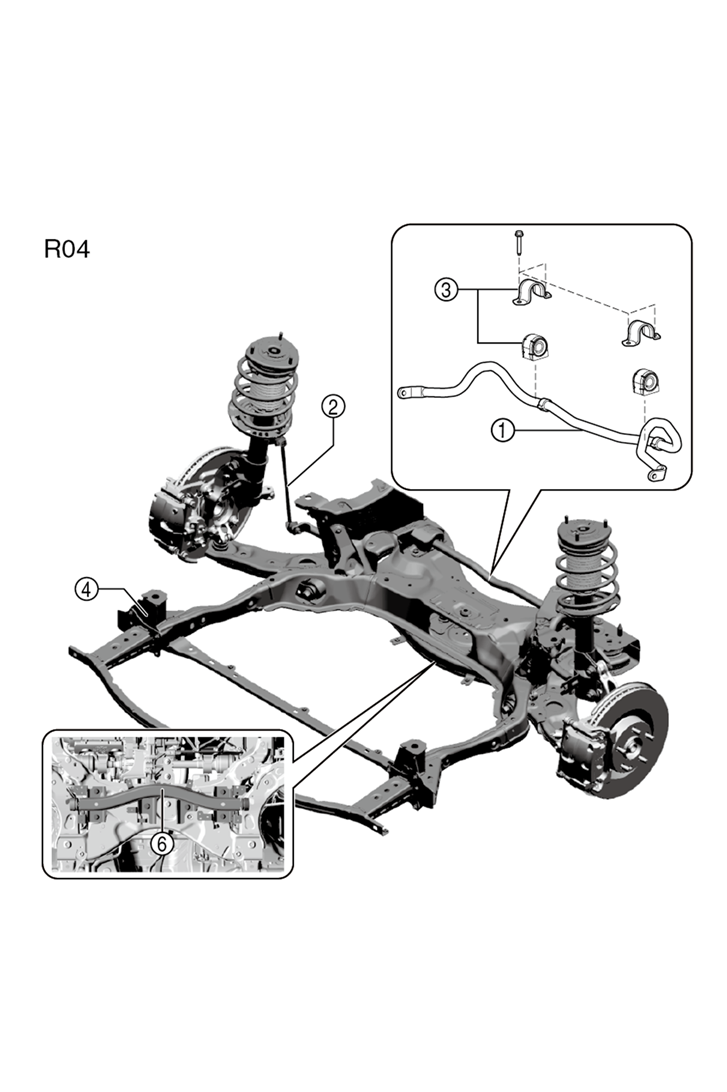 R04

3

2

1

4

6