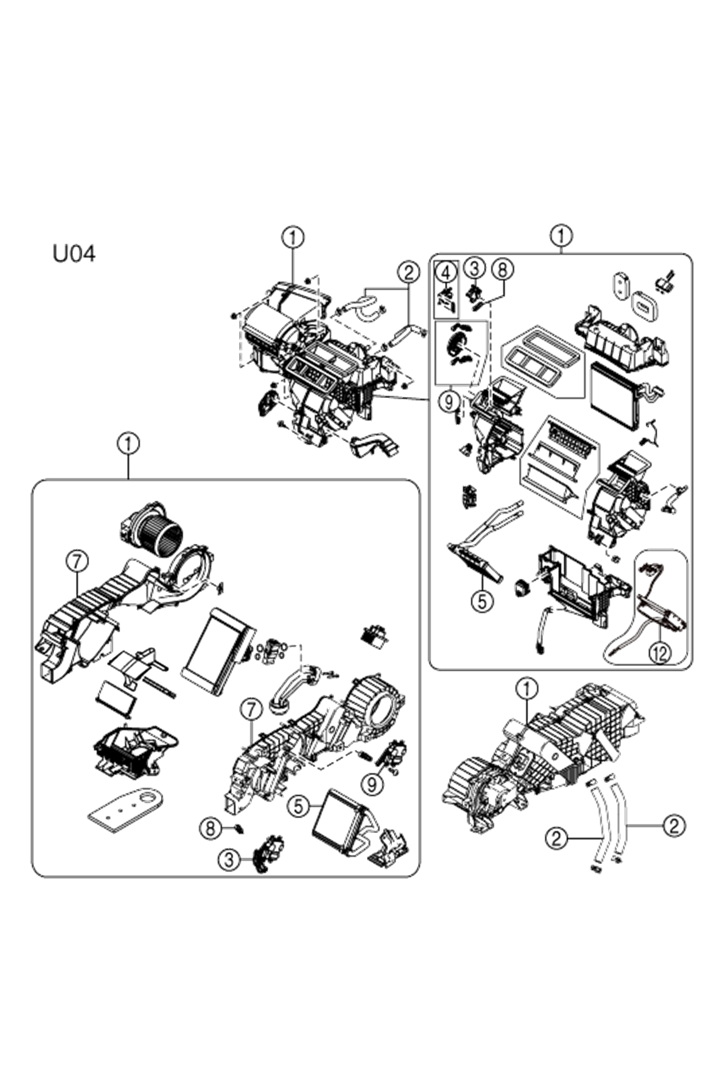 U04

1

2

1

4

3

8

9

5

12

1

7

7

9

5

8

3

1

2

2