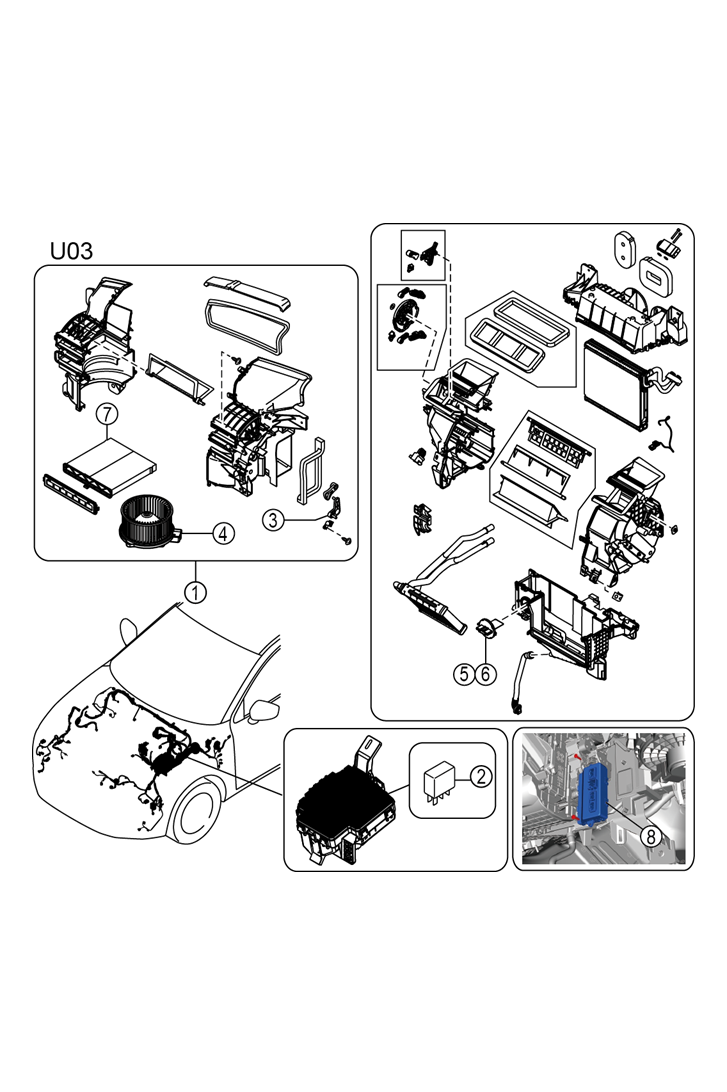 U03

7

4

3

1

5

6

2

8