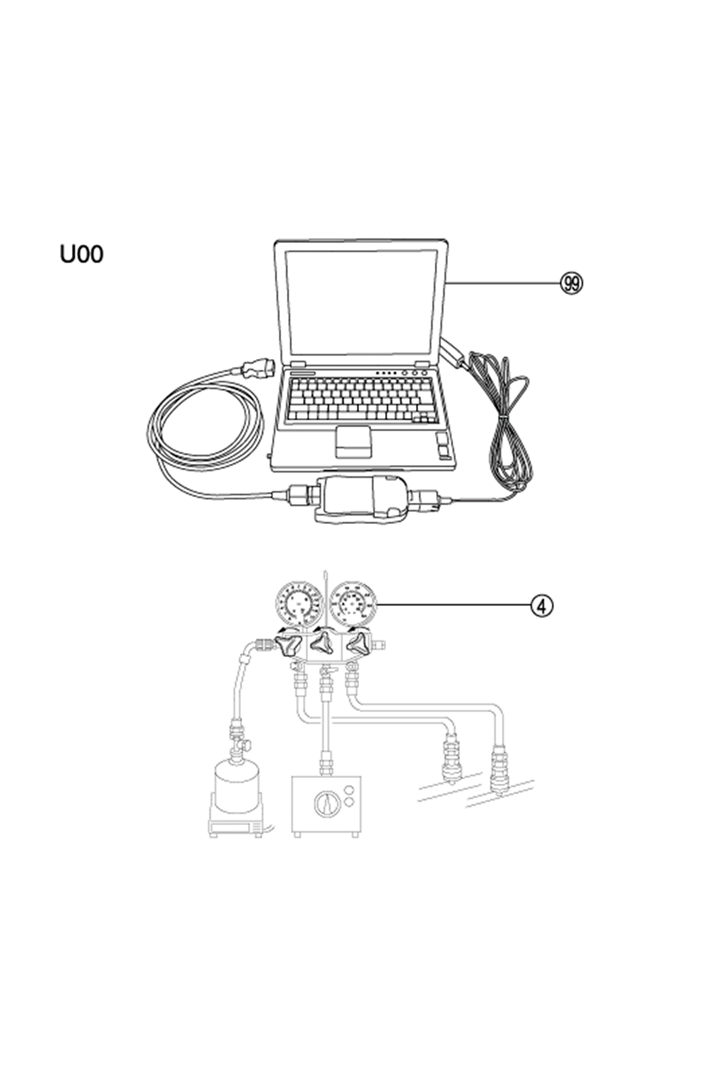 U00

99

4