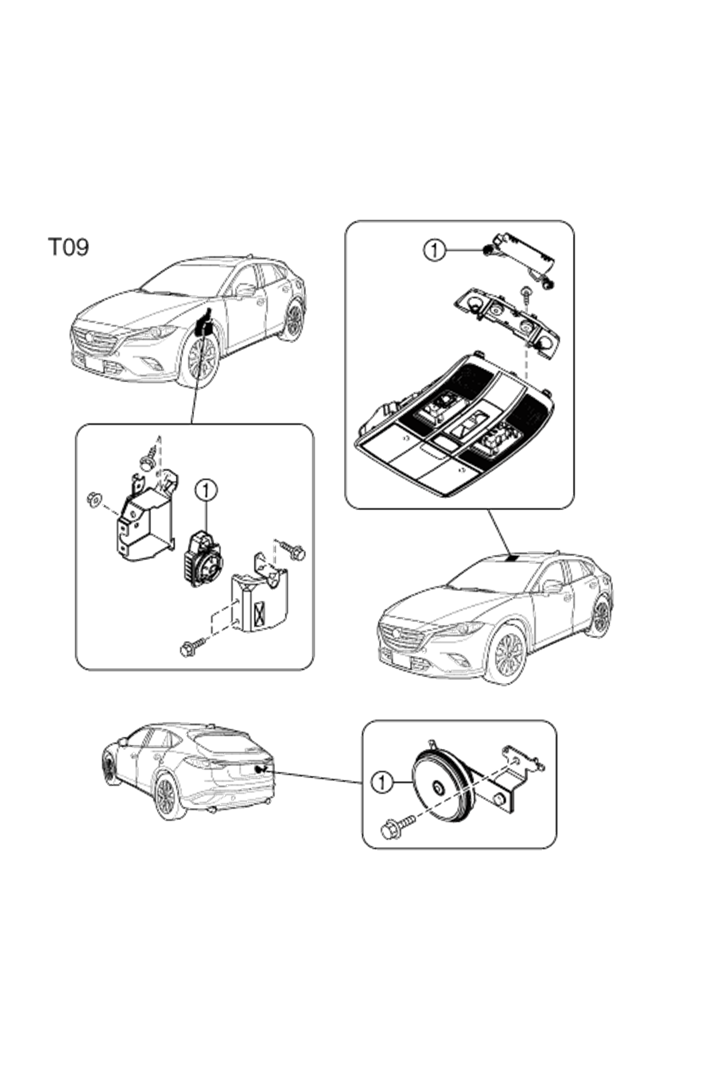 T09

1

1

1