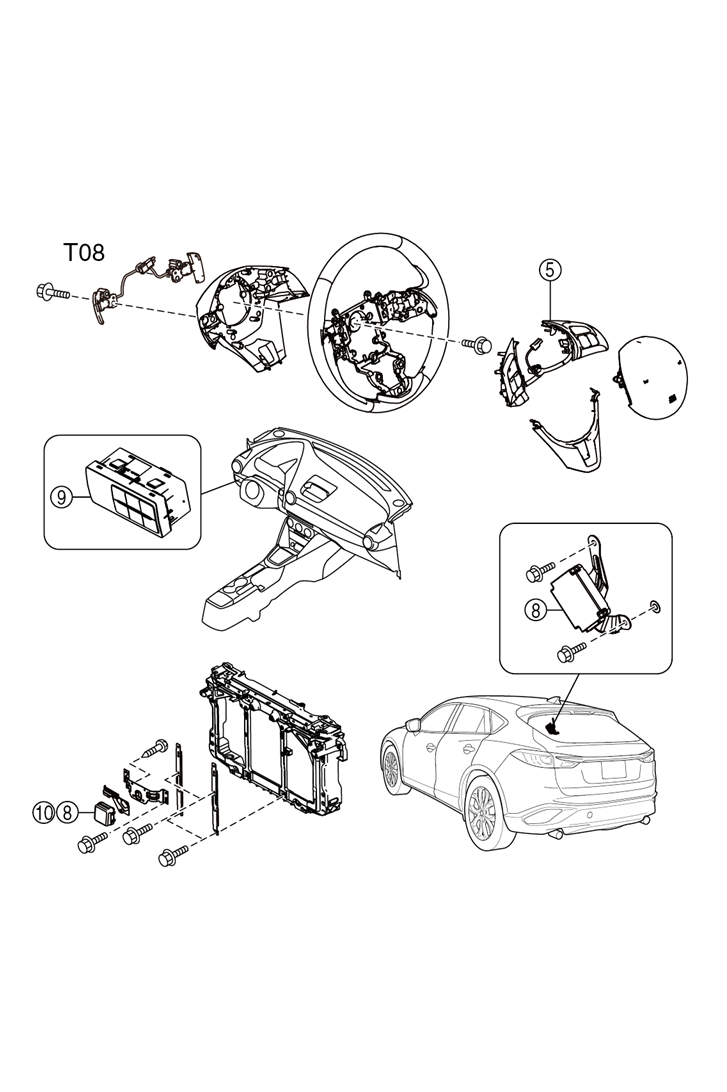 T08

5

9

8

10 8