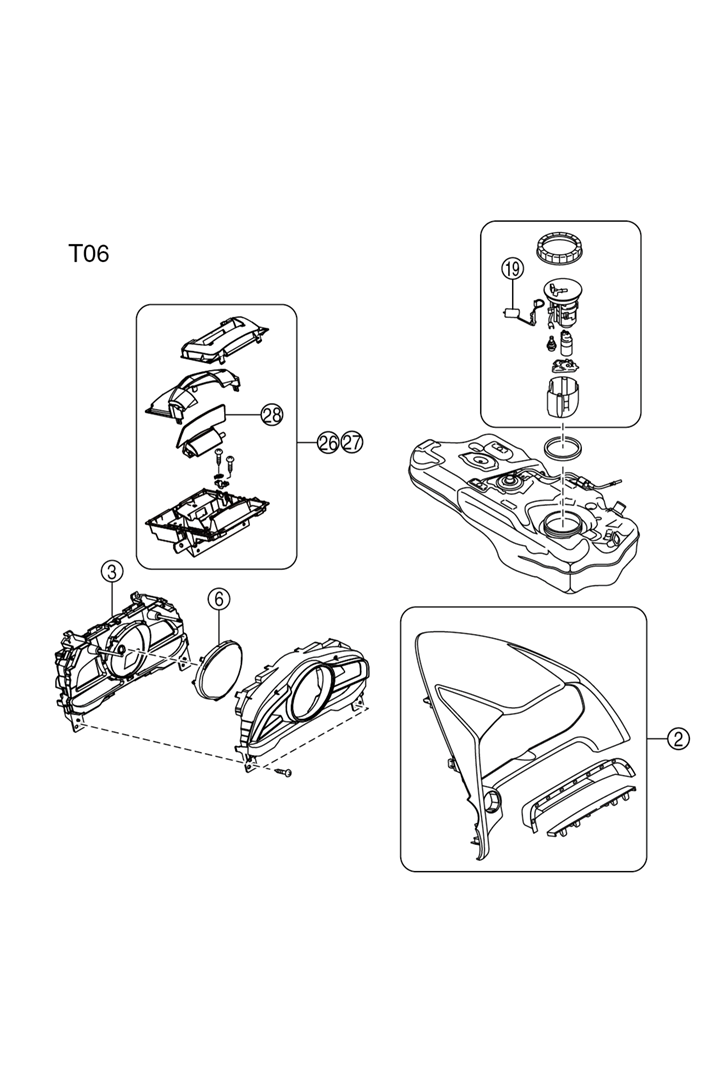 T06

19

28

26 27

3

6

2