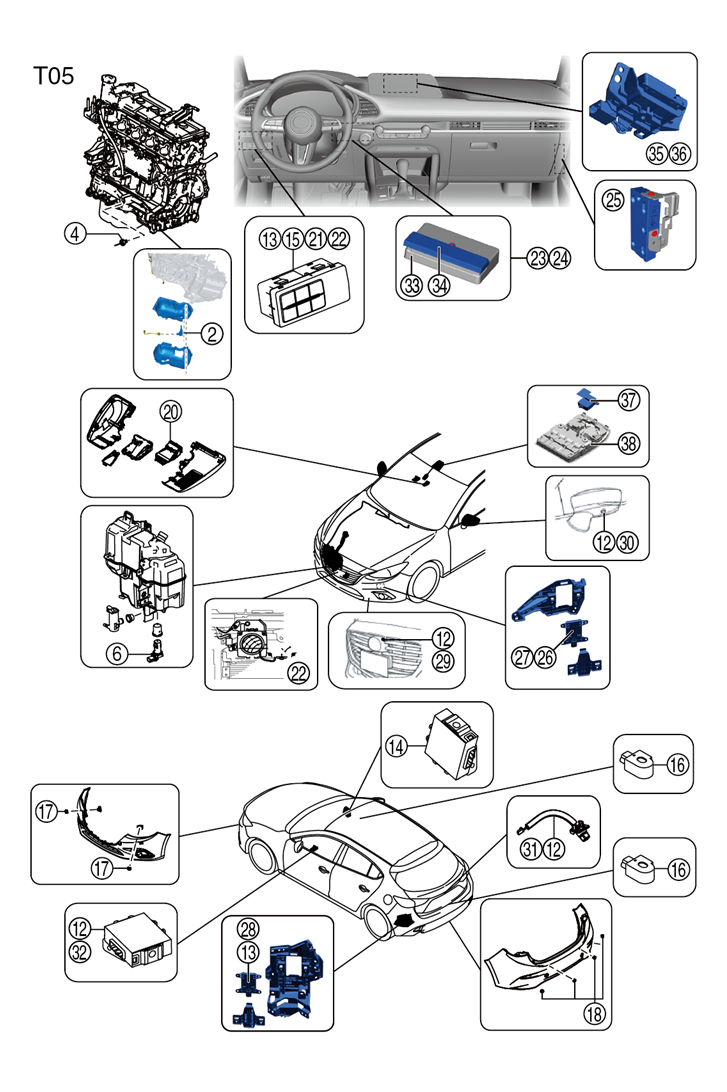 T05

4

2

13 15 21 22

33 34

23 24

35 36

25

20

37

38

12 30

6

22

12 29

27 26

14

16

17

17

31 12

16

12 32

28 13

18