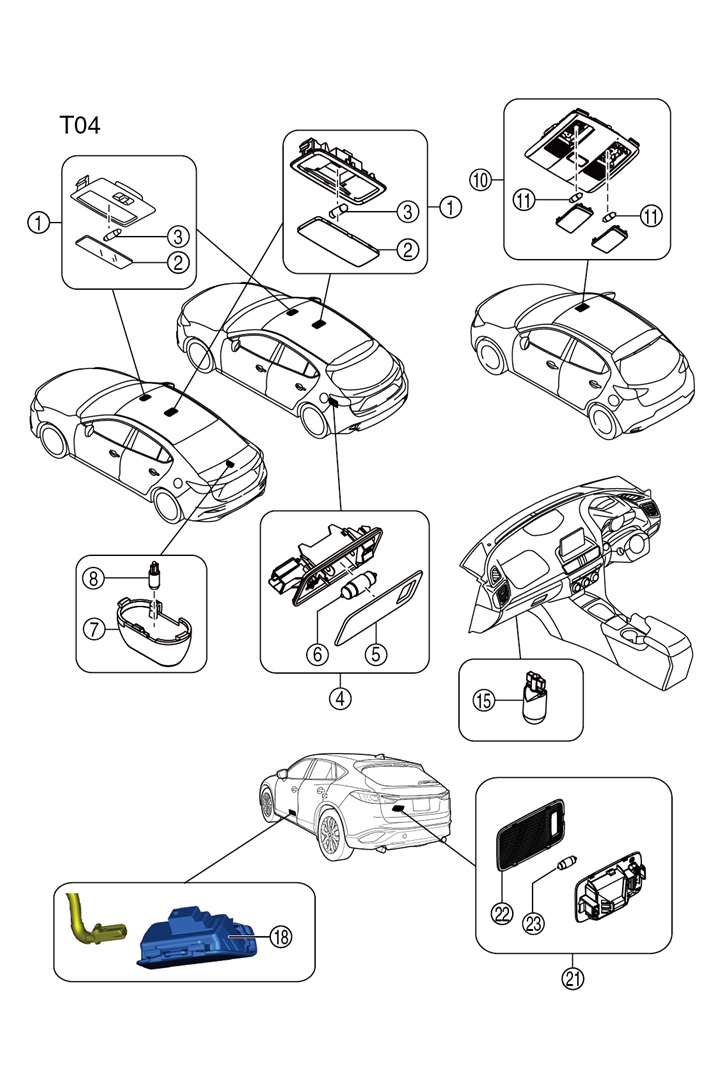 T04

1
3
2

3
1
2

10
11
11

8
7

6
5
4

15

18

22
23
21