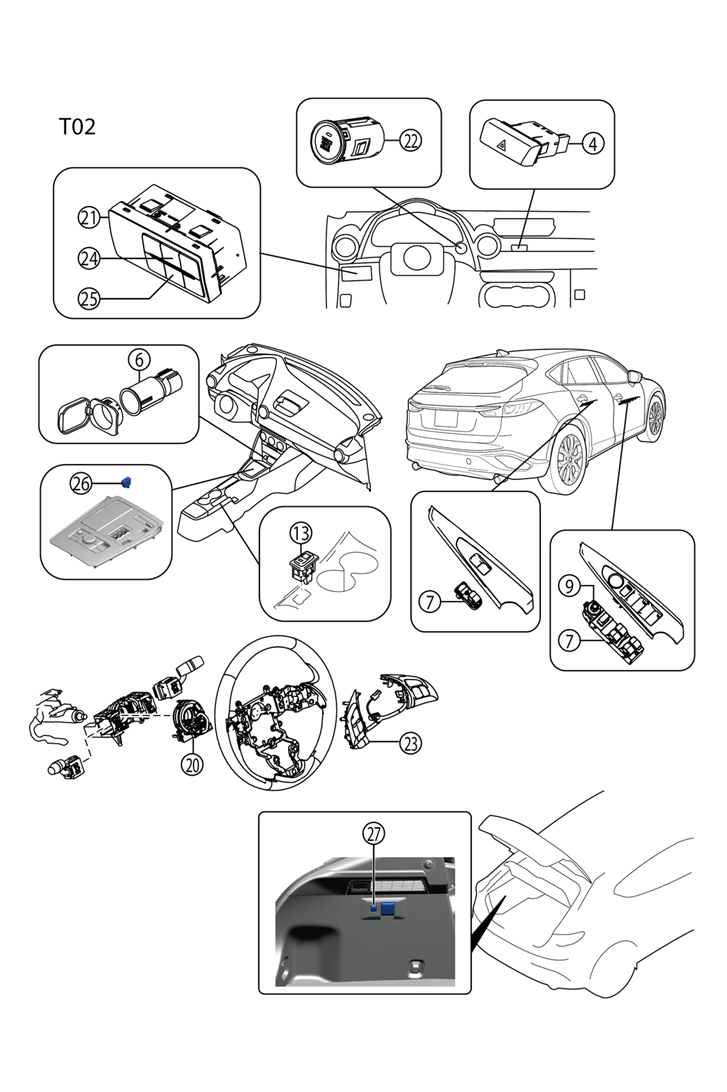 T02

22

4

21

24

25

6

26

13

7

9

7

20

23

27