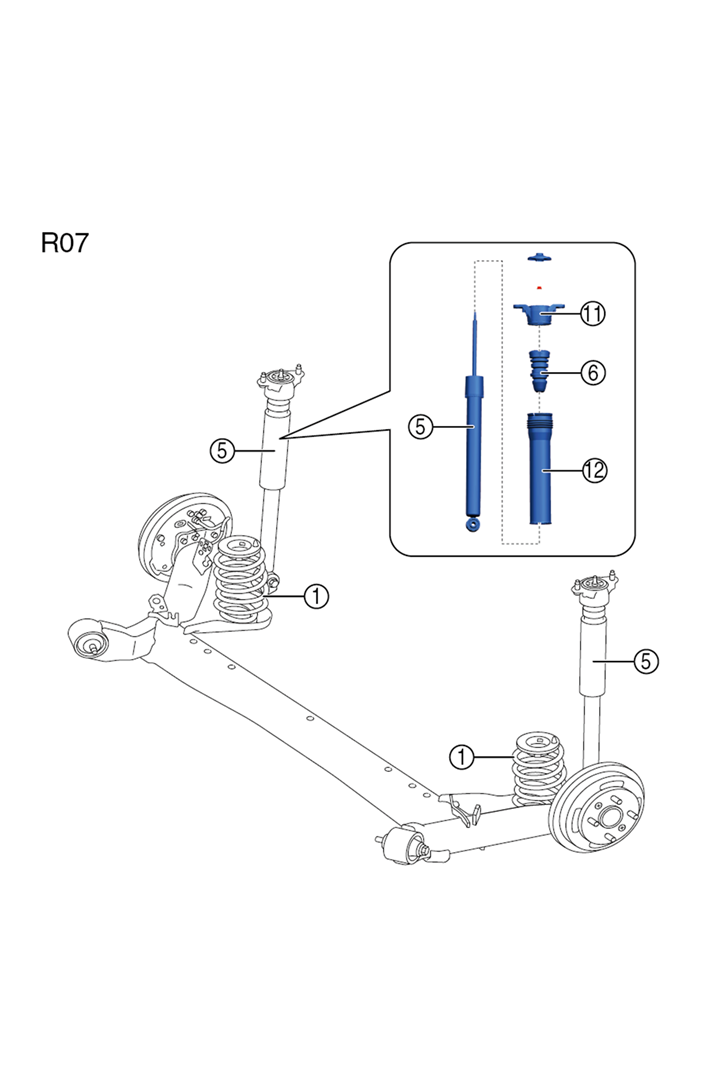 R07

11

6

5

12

5

1

5

1