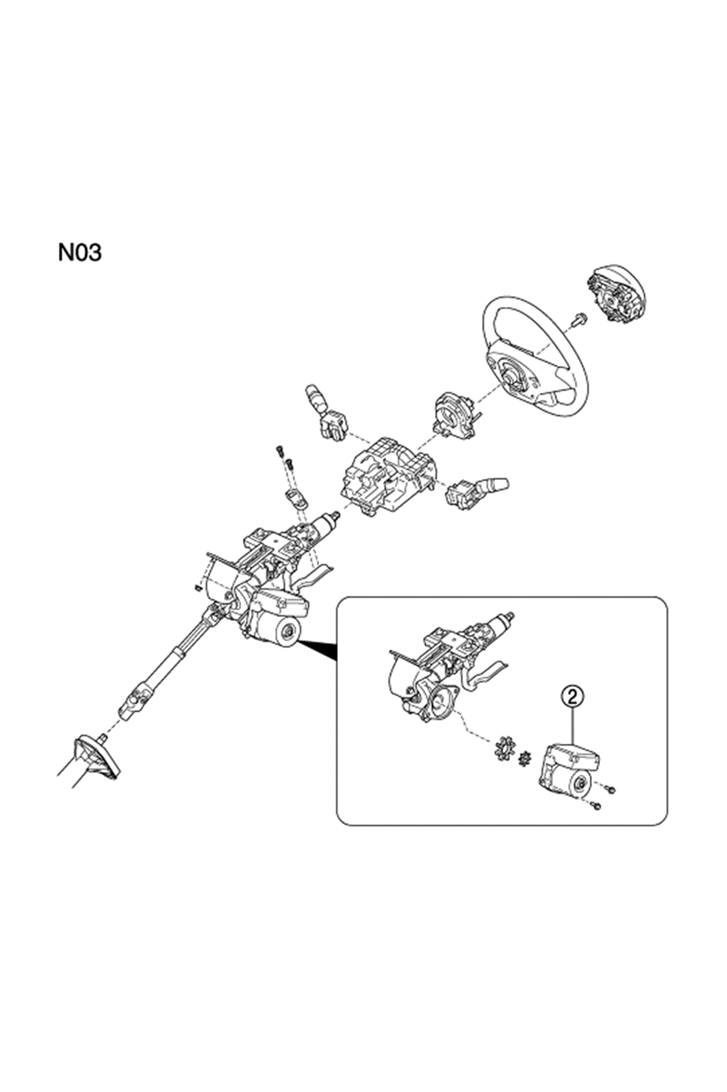 N03

2