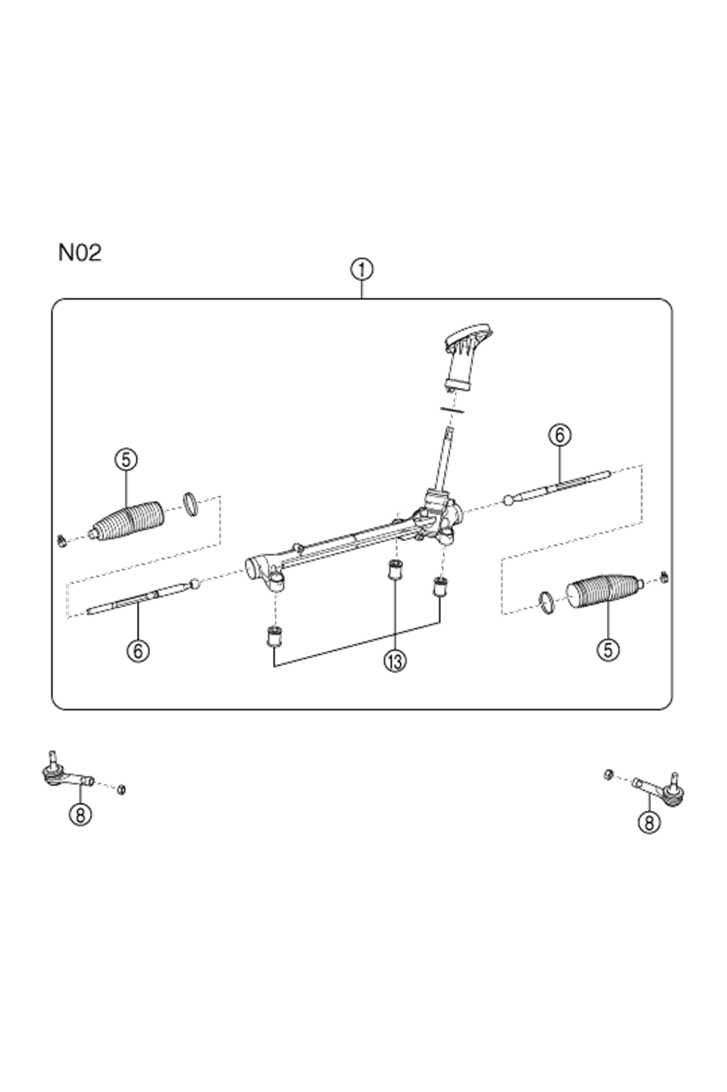 N02

1

5

6

6

5

13

8

8