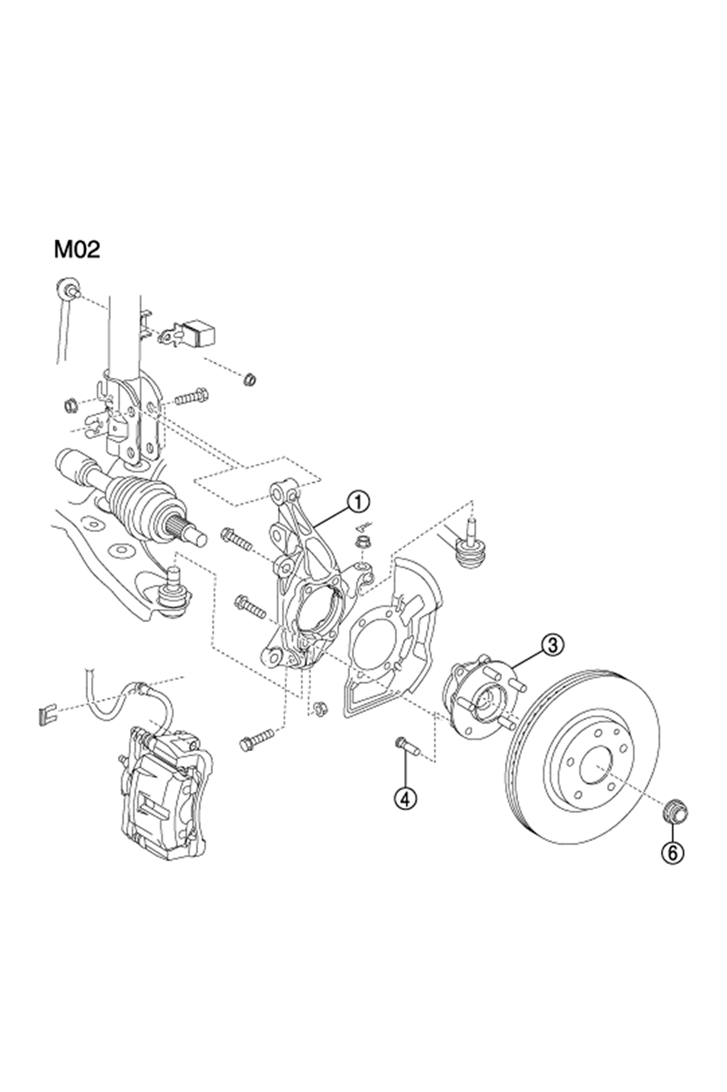 M02

1

3

4

6