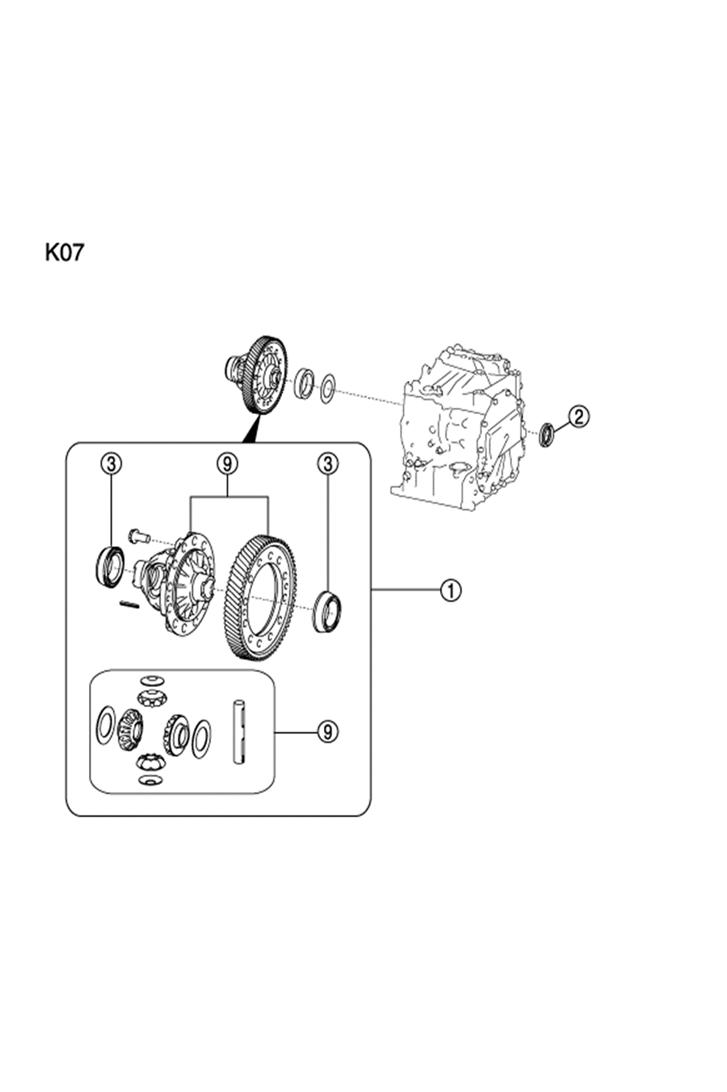 K07

2

3

9

3

1

9