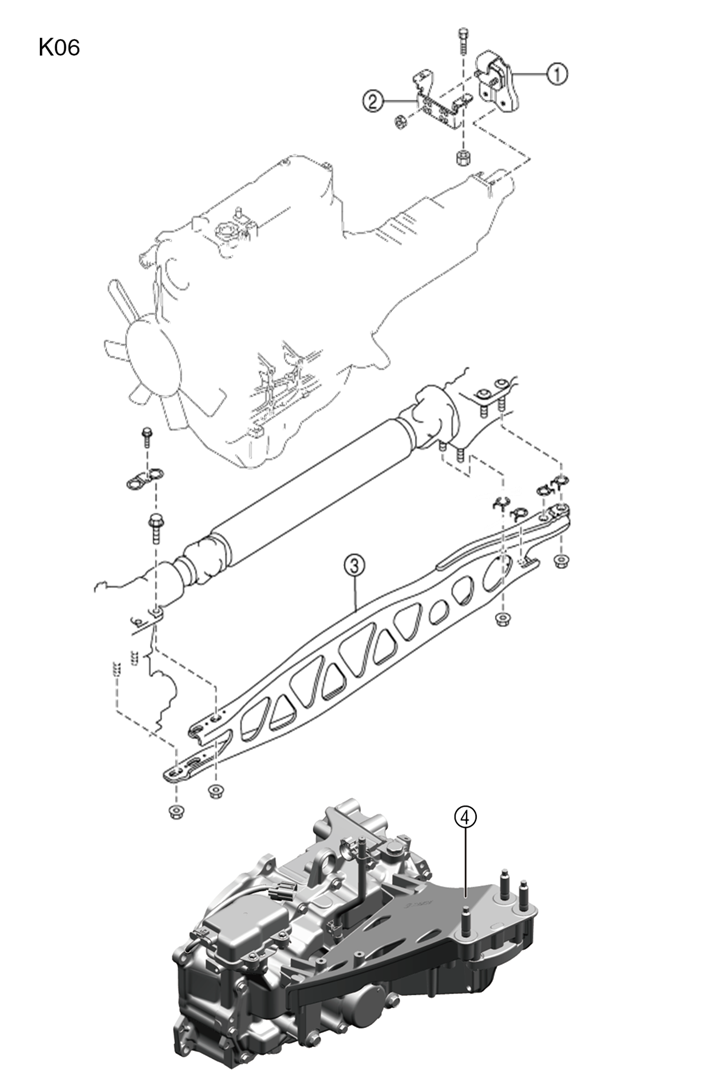 K06

①

②

③

④