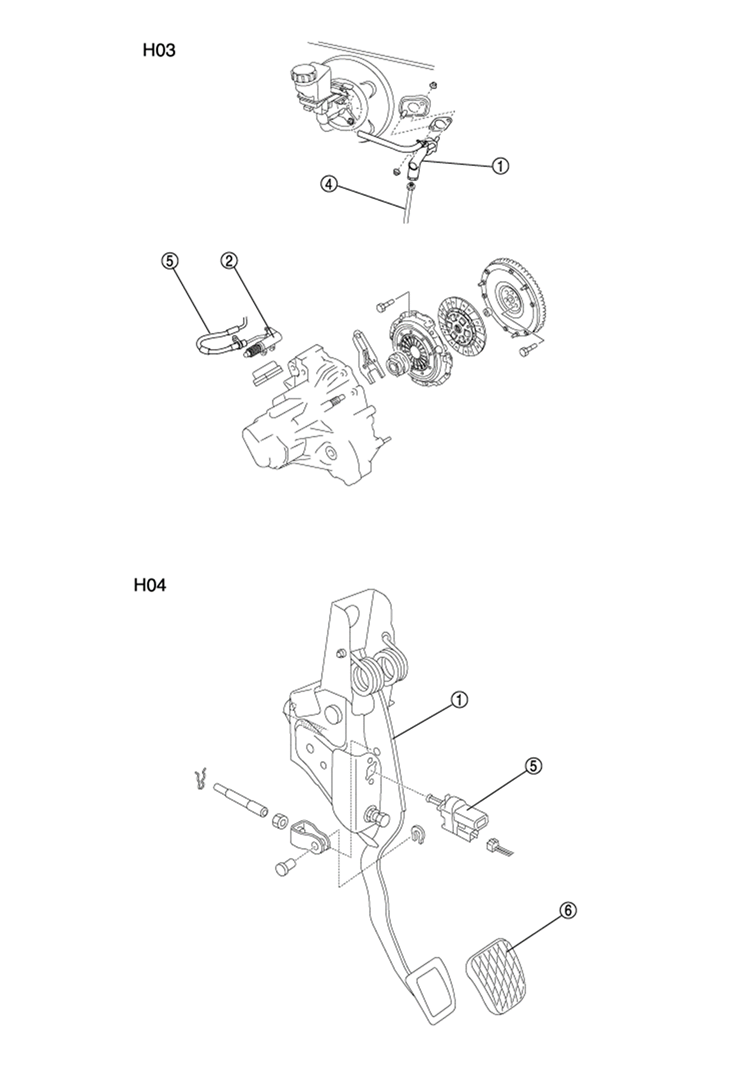 H03

①

④

⑤

②

H04

①

⑤

⑥