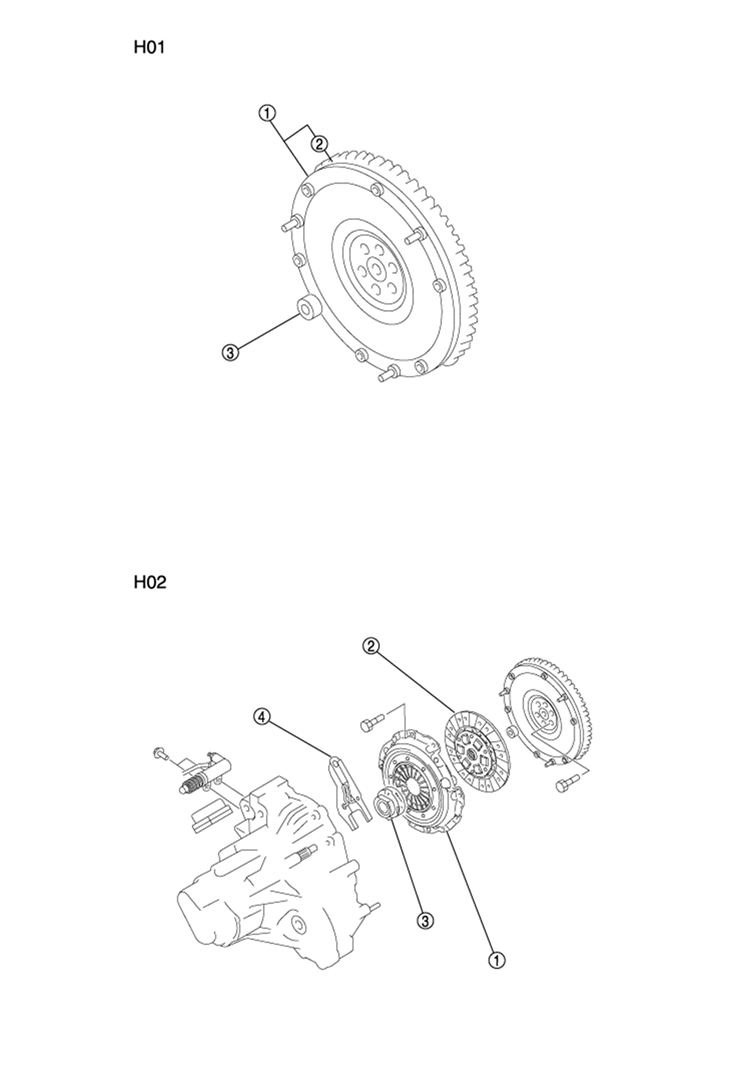 H01

①
②
③

H02

②
④
③
①