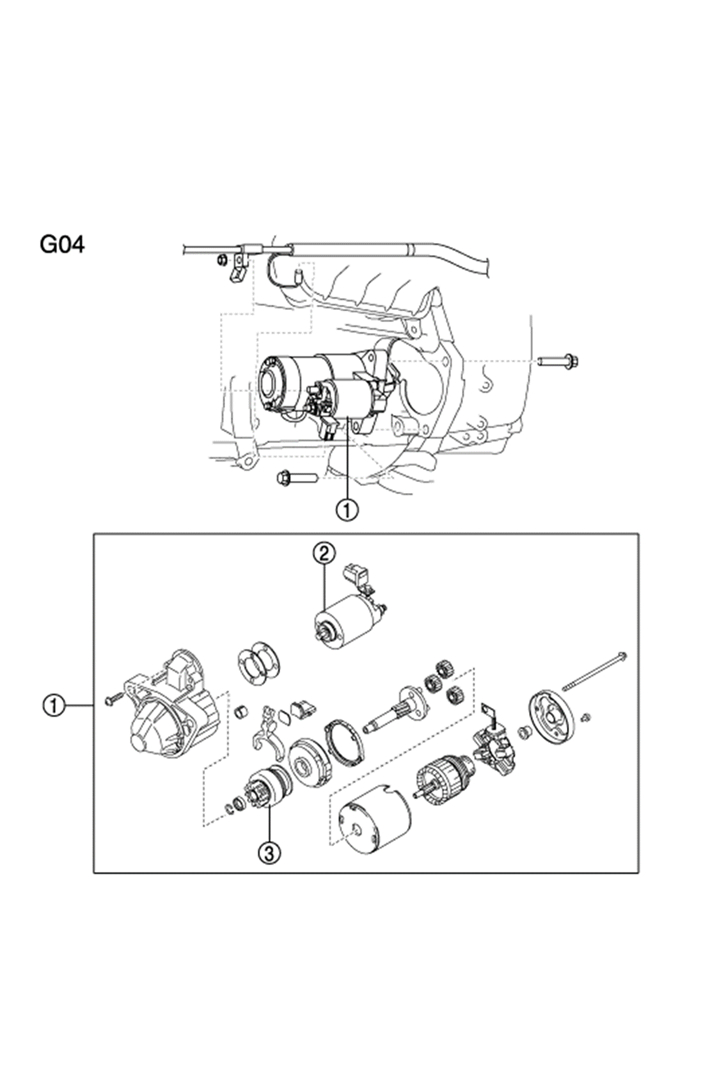 G04

1

2

1

3