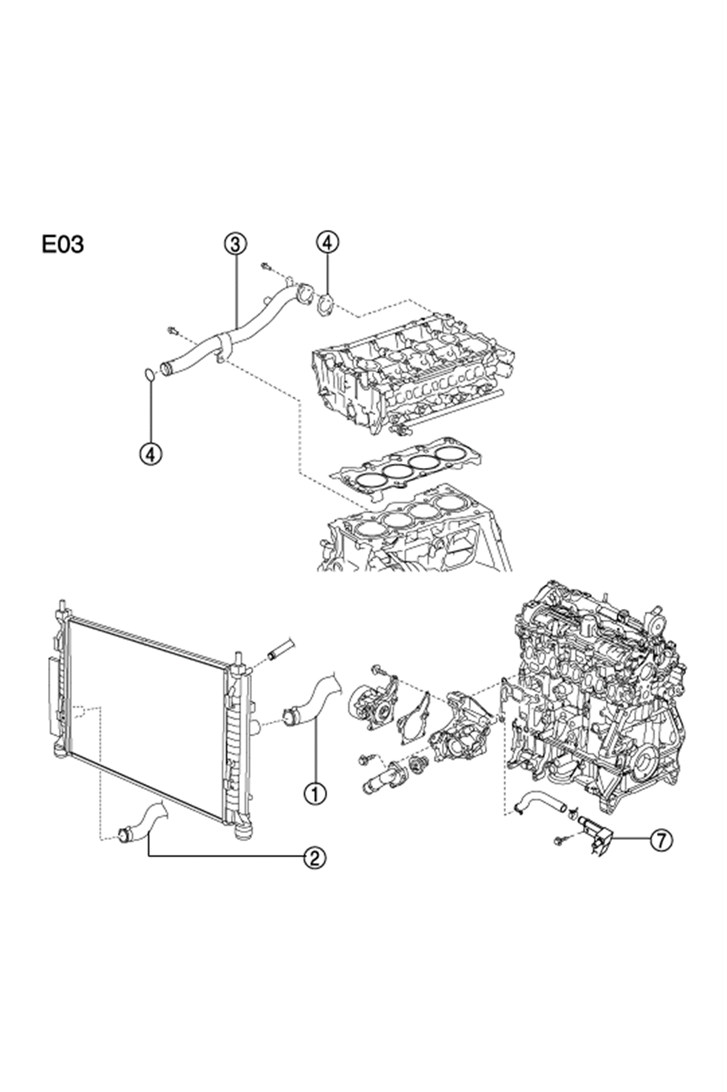 E03

3

4

4

1

2

7