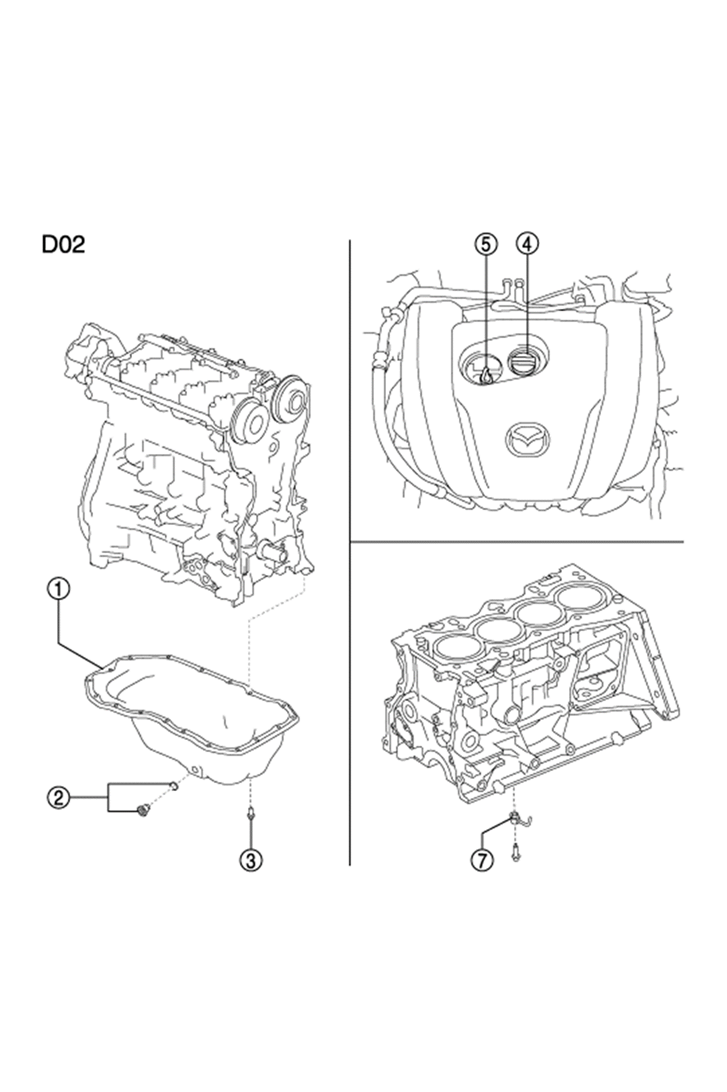 D02

5 4

1

2

3

7