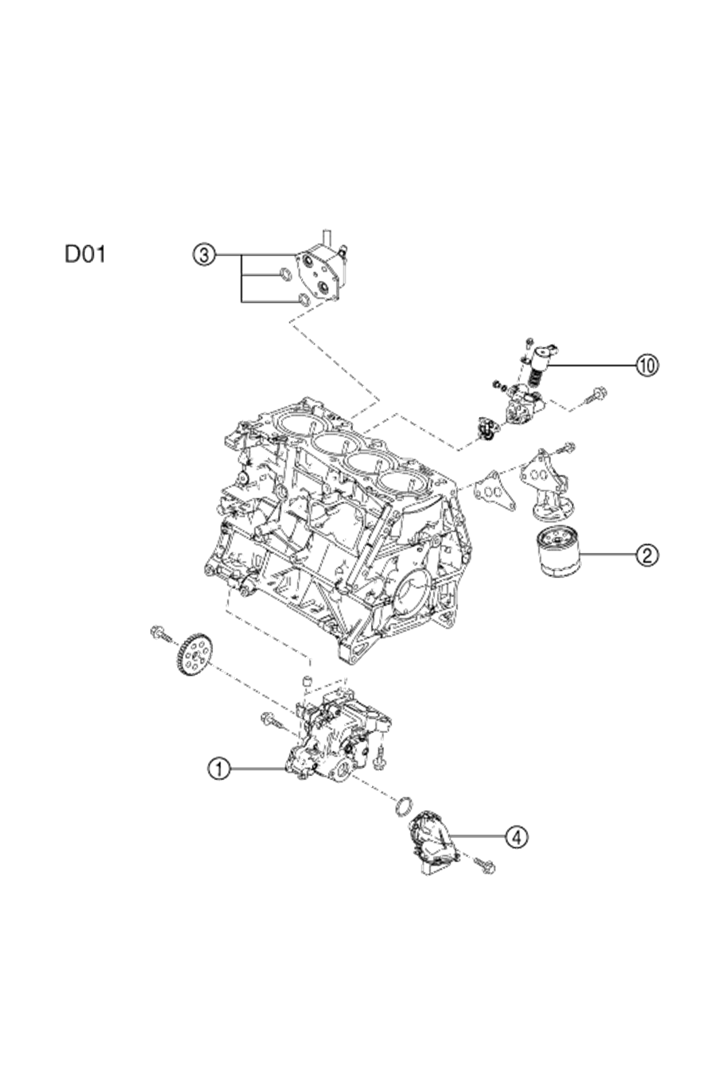 D01

3

10

2

1

4