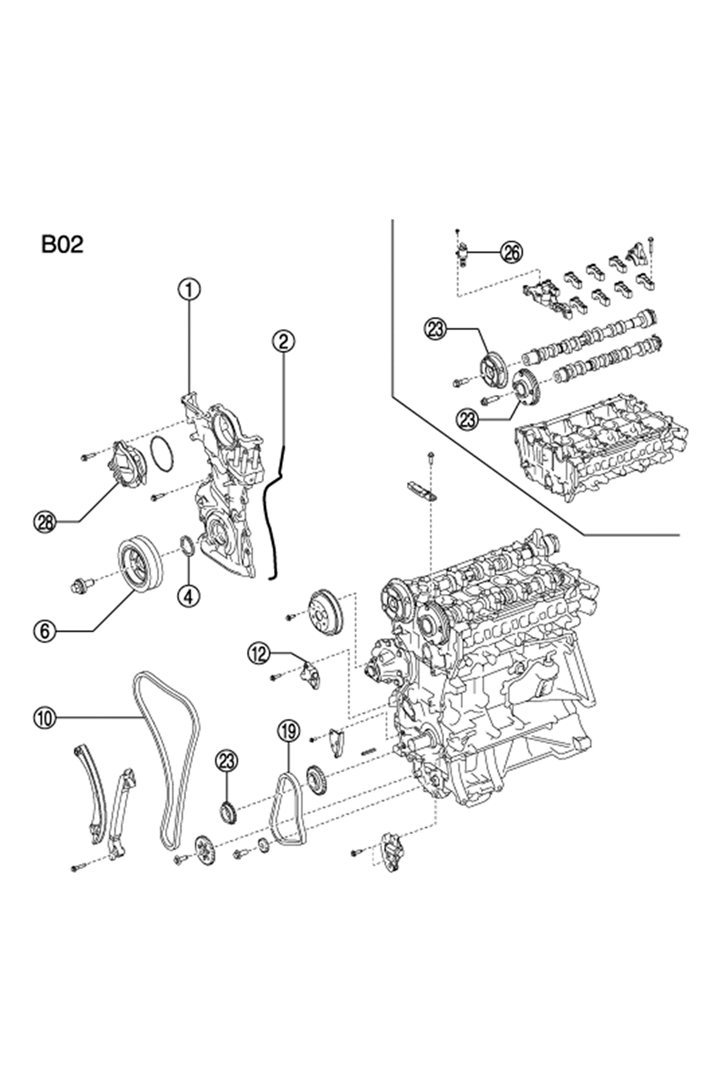 B02

1
2
26
23
23
28
4
6
12
10
19
23